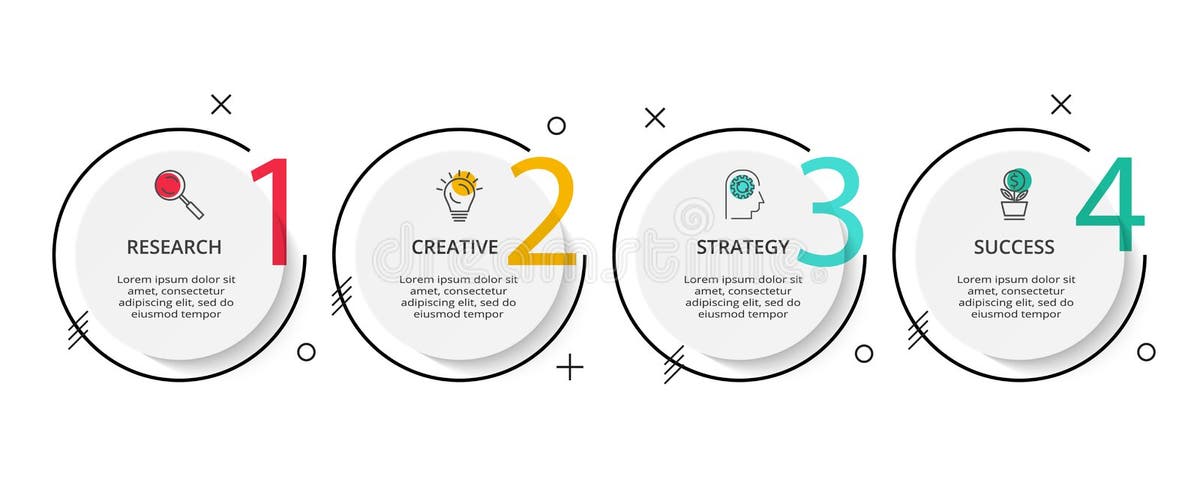 1
RESEARCH
Lorem ipsum dolor sit amet, consectetur adipiscing elit, sed do eiusmod tempor

2
CREATIVE
Lorem ipsum dolor sit amet, consectetur adipiscing elit, sed do eiusmod tempor

3
STRATEGY
Lorem ipsum dolor sit amet, consectetur adipiscing elit, sed do eiusmod tempor

4
SUCCESS
Lorem ipsum dolor sit amet, consectetur adipiscing elit, sed do eiusmod tempor

dreamstime