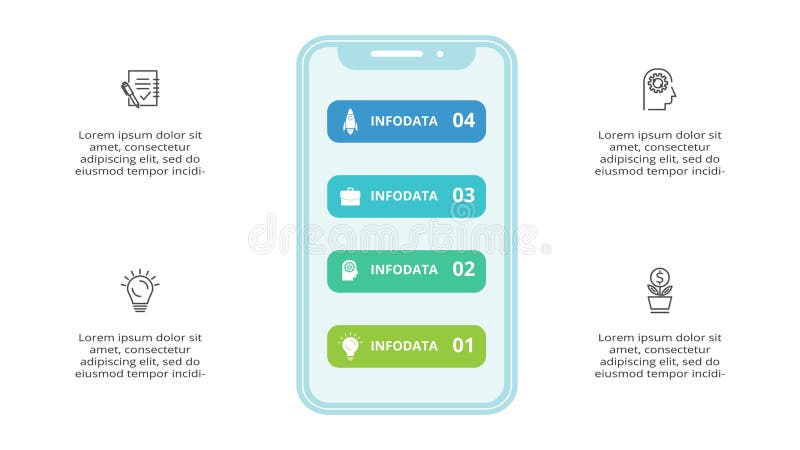 Lorem ipsum dolor sit amet, consectetur adipiscing elit, sed do eiusmod tempor incidi-

Lorem ipsum dolor sit amet, consectetur adipiscing elit, sed do eiusmod tempor incidi-

INFODATA 04

INFODATA 03

dreamstime

INFODATA 02

INFODATA 01

Lorem ipsum dolor sit amet, consectetur adipiscing elit, sed do eiusmod tempor incidi-

Lorem ipsum dolor sit amet, consectetur adipiscing elit, sed do eiusmod tempor incidi-