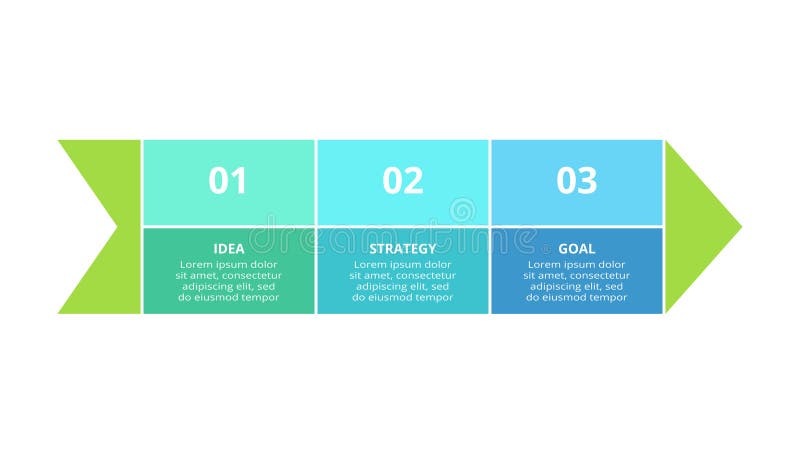 01

IDEA

Lorem ipsum dolor sit amet, consectetur adipiscing elit, sed do eiusmod tempor

02

STRATEGY

Lorem ipsum dolor sit amet, consectetur adipiscing elit, sed do eiusmod tempor

03

GOAL

Lorem ipsum dolor sit amet, consectetur adipiscing elit, sed do eiusmod tempor

dreamstime