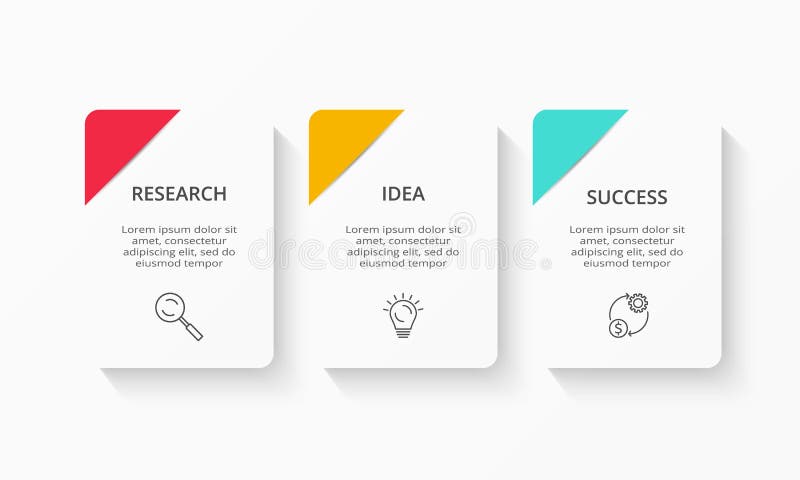 RESEARCH

Lorem ipsum dolor sit amet, consectetur adipiscing elit, sed do eiusmod tempor

IDEA

Lorem ipsum dolor sit amet, consectetur adipiscing elit, sed do eiusmod tempor

SUCCESS

Lorem ipsum dolor sit amet, consectetur adipiscing elit, sed do eiusmod tempor

dreamstime