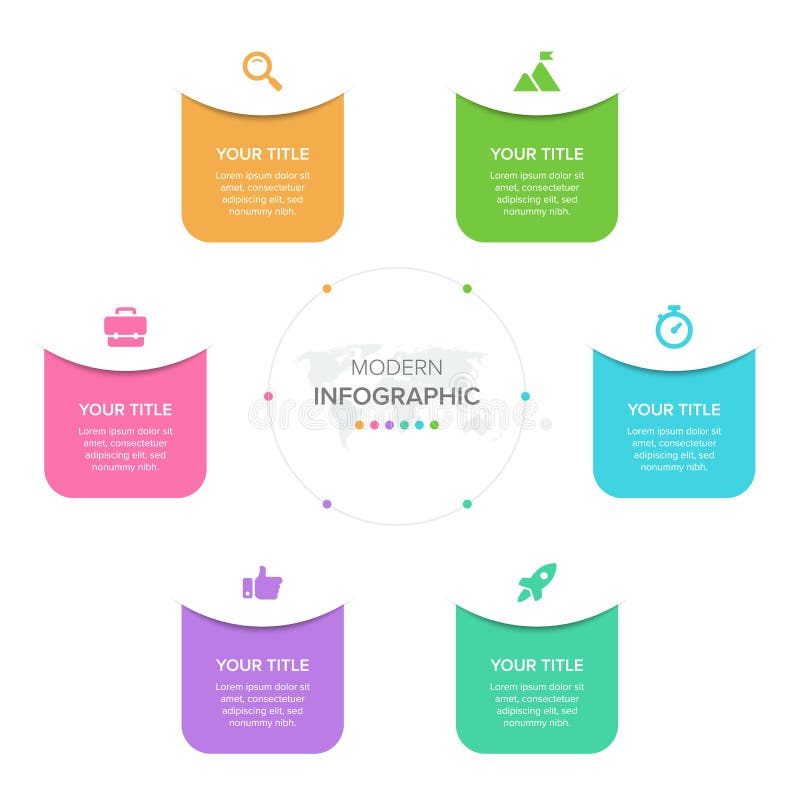 YOUR TITLE
Lorem ipsum dolor sit amet, consectetuer adipiscing elit, sed nonummy nibh.

YOUR TITLE
Lorem ipsum dolor sit amet, consectetuer adipiscing elit, sed nonummy nibh.

YOUR TITLE
Lorem ipsum dolor sit amet, consectetuer adipiscing elit, sed nonummy nibh.

MODERN
INFOGRAPHIC

dreamstime

YOUR TITLE
Lorem ipsum dolor sit amet, consectetuer adipiscing elit, sed nonummy nibh.

YOUR TITLE
Lorem ipsum dolor sit amet, consectetuer adipiscing elit, sed nonummy nibh.

YOUR TITLE
Lorem ipsum dolor sit amet, consectetuer adipiscing elit, sed nonummy nibh.