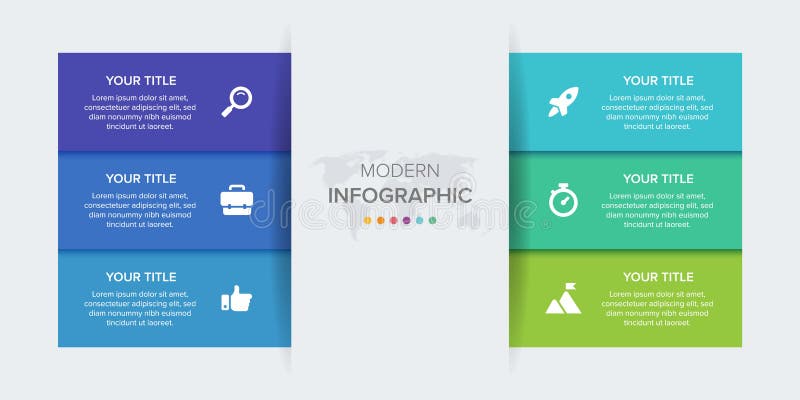 YOUR TITLE

Lorem ipsum dolor sit amet, consectetuer adipiscing elit, sed diam nonummy nibh euismod tincidunt ut laoreet.

YOUR TITLE

Lorem ipsum dolor sit amet, consectetuer adipiscing elit, sed diam nonummy nibh euismod tincidunt ut laoreet.

YOUR TITLE

Lorem ipsum dolor sit amet, consectetuer adipiscing elit, sed diam nonummy nibh euismod tincidunt ut laoreet.

MODERN
INFOGRAPHIC

dreamstime

YOUR TITLE

Lorem ipsum dolor sit amet, consectetuer adipiscing elit, sed diam nonummy nibh euismod tincidunt ut laoreet.

YOUR TITLE

Lorem ipsum dolor sit amet, consectetuer adipiscing elit, sed diam nonummy nibh euismod tincidunt ut laoreet.

YOUR TITLE

Lorem ipsum dolor sit amet, consectetuer adipiscing elit, sed diam nonummy nibh euismod tincidunt ut laoreet.