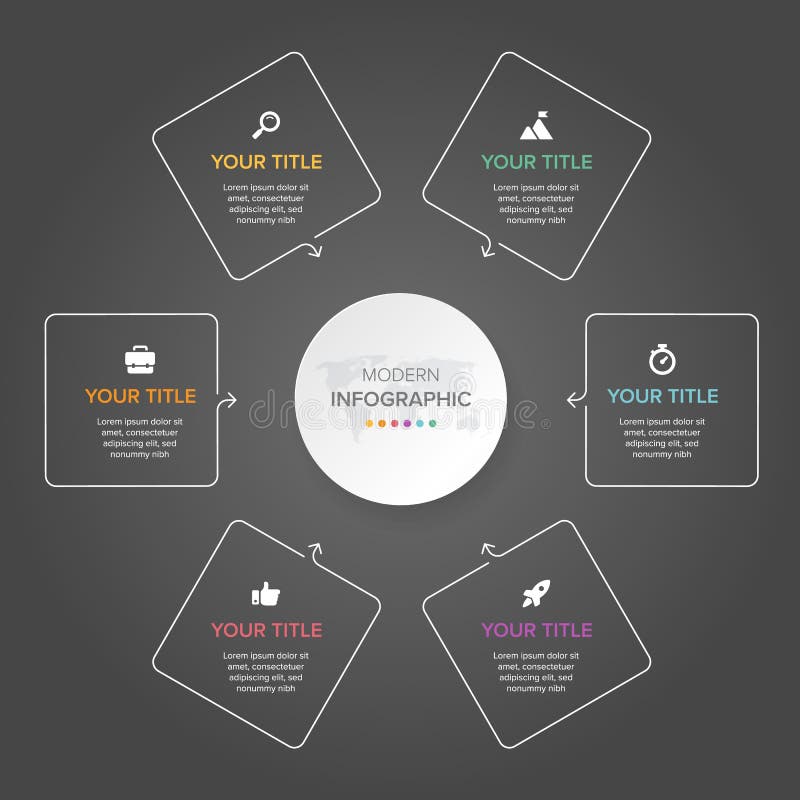 YOUR TITLE
Lorem ipsum dolor sit amet, consectetuer adipiscing elit, sed nonummy nibh

YOUR TITLE
Lorem ipsum dolor sit amet, consectetuer adipiscing elit, sed nonummy nibh

YOUR TITLE
Lorem ipsum dolor sit amet, consectetuer adipiscing elit, sed nonummy nibh

MODERN
INFOGRAPHIC

dreamstime

YOUR TITLE
Lorem ipsum dolor sit amet, consectetuer adipiscing elit, sed nonummy nibh

YOUR TITLE
Lorem ipsum dolor sit amet, consectetuer adipiscing elit, sed nonummy nibh

YOUR TITLE
Lorem ipsum dolor sit amet, consectetuer adipiscing elit, sed nonummy nibh