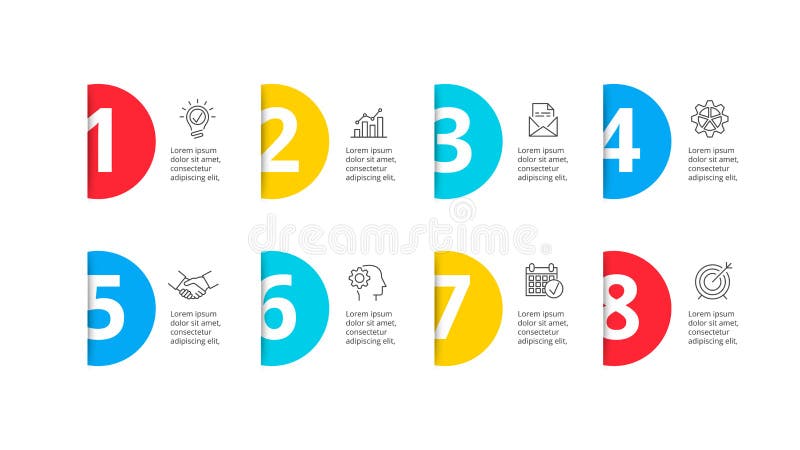 1
Lorem ipsum dolor sit amet, consectetur adipiscing elit,

2
Lorem ipsum dolor sit amet, consectetur adipiscing elit,

3
Lorem ipsum dolor sit amet, consectetur adipiscing elit,

4
Lorem ipsum dolor sit amet, consectetur adipiscing elit,

dreamstime

5
Lorem ipsum dolor sit amet, consectetur adipiscing elit,

6
Lorem ipsum dolor sit amet, consectetur adipiscing elit,

7
Lorem ipsum dolor sit amet, consectetur adipiscing elit,

8
Lorem ipsum dolor sit amet, consectetur adipiscing elit,