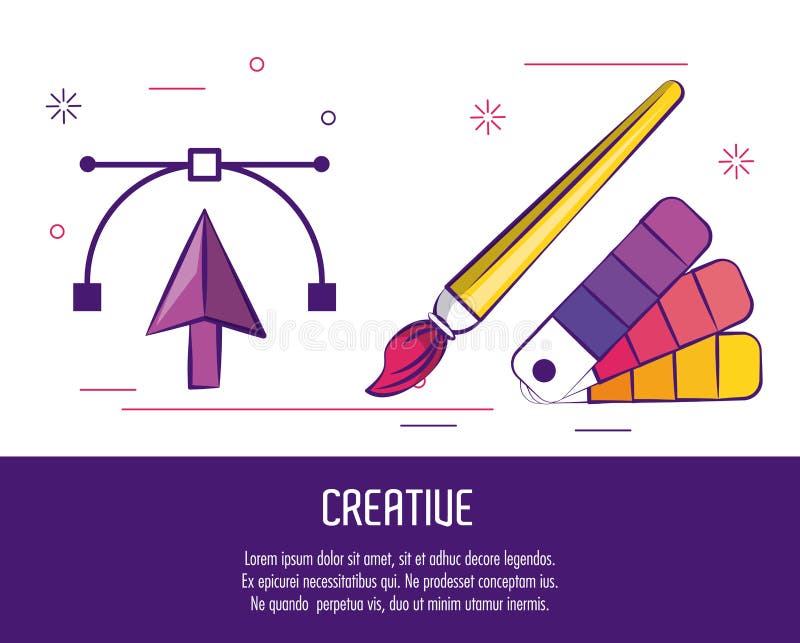 dreamstime

CREATIVE

Lorem ipsum dolor sit amet, sit et adhuc decore legendos. Ex epicurei necessitatibus qui. Ne prodesset conceptam ius. Ne quando perpetua vis, duo ut minim utamur inermis.