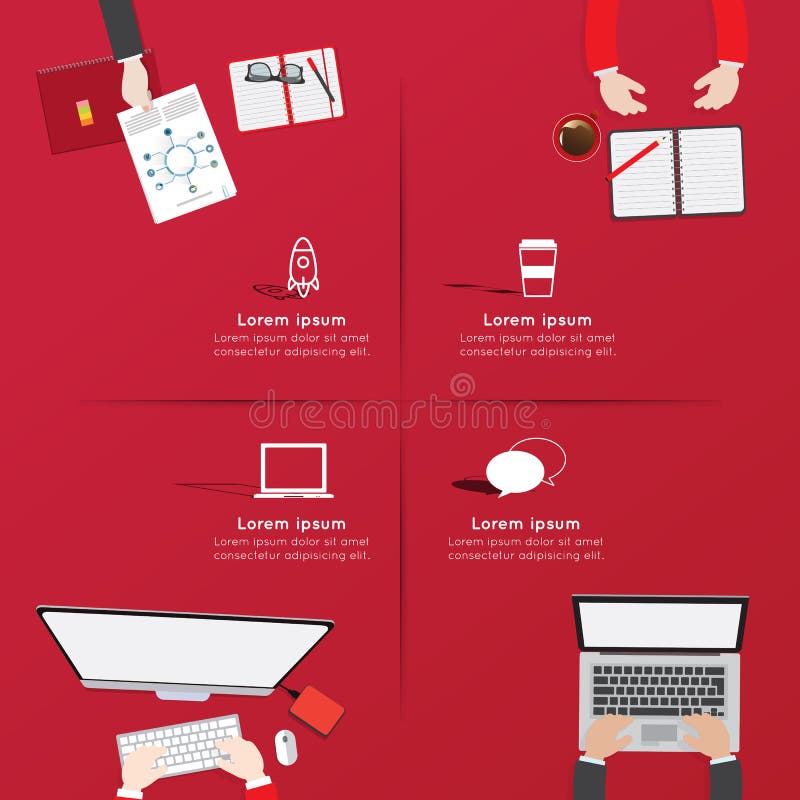 Lorem ipsum
Lorem ipsum dolor sit amet consectetur adipisicing elit.

Lorem ipsum
Lorem ipsum dolor sit amet consectetur adipisicing elit.

dreamstime

Lorem ipsum
Lorem ipsum dolor sit amet consectetur adipisicing elit.

Lorem ipsum
Lorem ipsum dolor sit amet consectetur adipisicing elit.