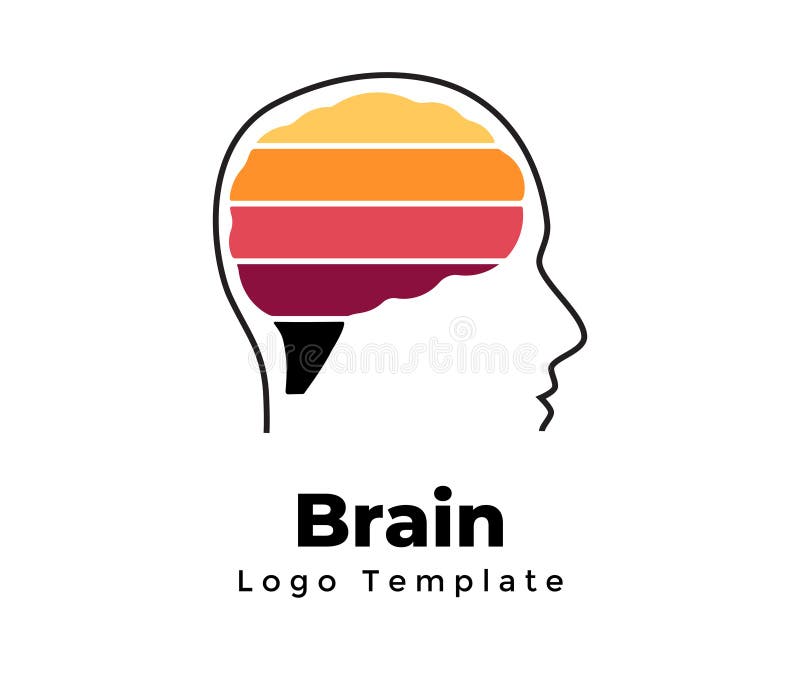 dreamstime

Brain
Logo Template