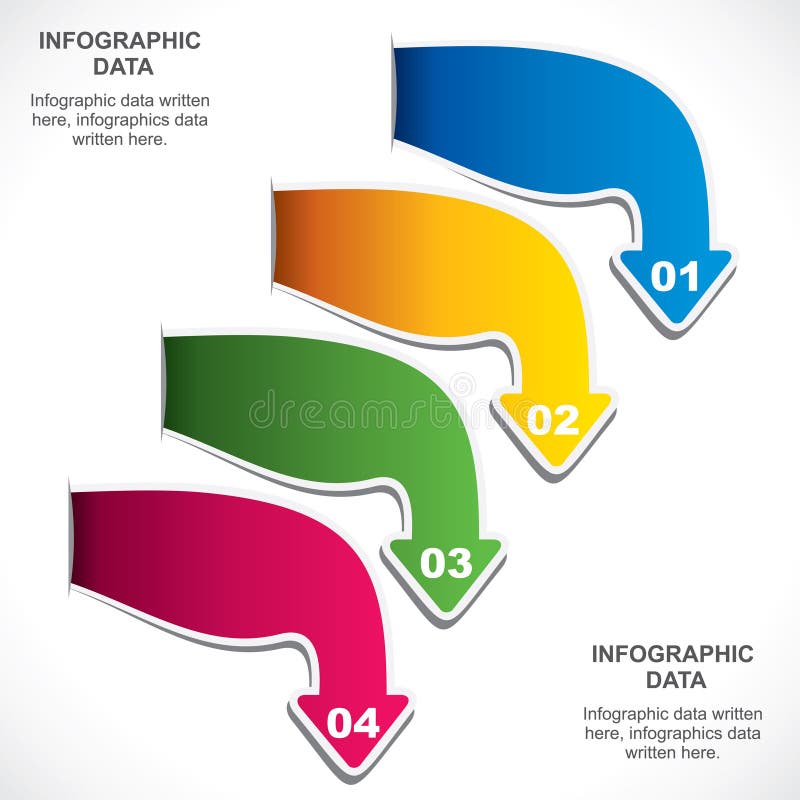 INFOGRAPHIC DATA

Infographic data written here, infographics data written here.

01

02

dreamstime

03

04

INFOGRAPHIC DATA

Infographic data written here, infographics data written here.