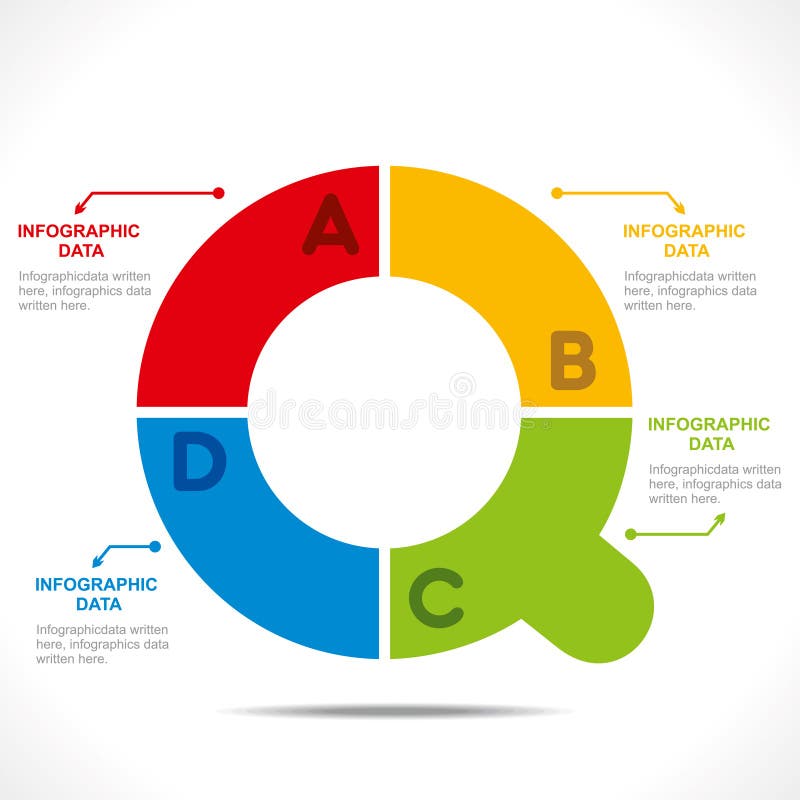 INFOGRAPHIC DATA

Infographicdata written here, infographics data written here.

A

INFOGRAPHIC DATA

Infographicdata written here, infographics data written here.

B

dreamstime

INFOGRAPHIC DATA

Infographicdata written here, infographics data written here.

D

C

INFOGRAPHIC DATA

Infographicdata written here, infographics data written here.