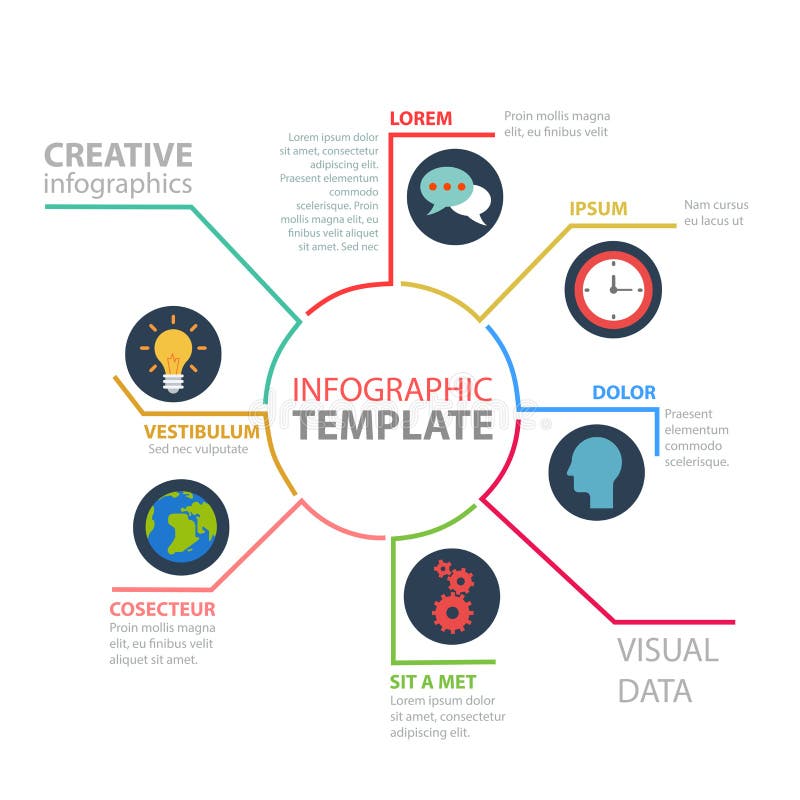 CREATIVE
infographics

Lorem ipsum dolor sit amet, consectetur adipiscing elit. Praesent elementum commodo scelerisque. Proin mollis magna elit, eu finibus velit aliquet sit amet. Sed nec

LOREM

Proin mollis magna elit, eu finibus velit

IPSUM

Nam cursus eu lacus ut

INFOGRAPHIC
TEMPLATE

DOLOR

Praesent elementum commodo scelerisque.

VESTIBULUM
Sed nec vulputate

COSECTEUR
Proin mollis magna elit, eu finibus velit aliquet sit amet.

SIT A MET
Lorem ipsum dolor sit amet, consectetur adipiscing elit.

VISUAL
DATA