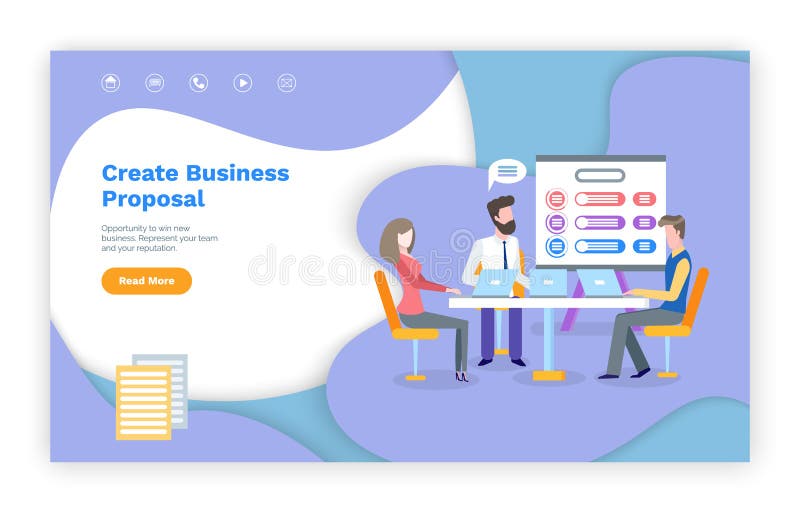 Create Business Proposal

Opportunity to win new business. Represent your team and your reputation.

Read More

dreamstime