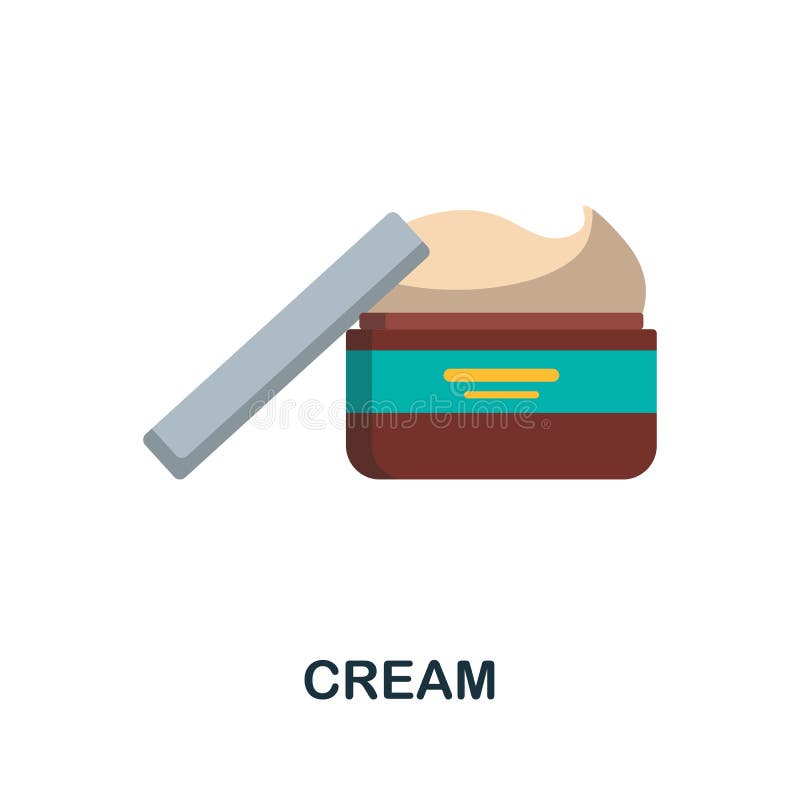 dreamstime

CREAM