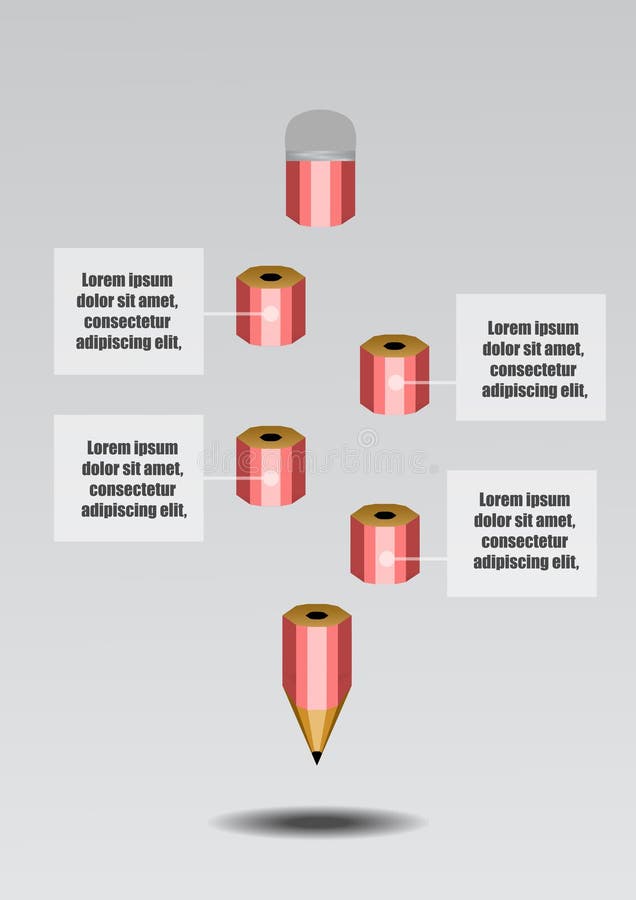 Lorem ipsum dolor sit amet, consectetur adipiscing elit,

Lorem ipsum dolor sit amet, consectetur adipiscing elit,

Lorem ipsum dolor sit amet, consectetur adipiscing elit,

dreamstime

Lorem ipsum dolor sit amet, consectetur adipiscing elit,