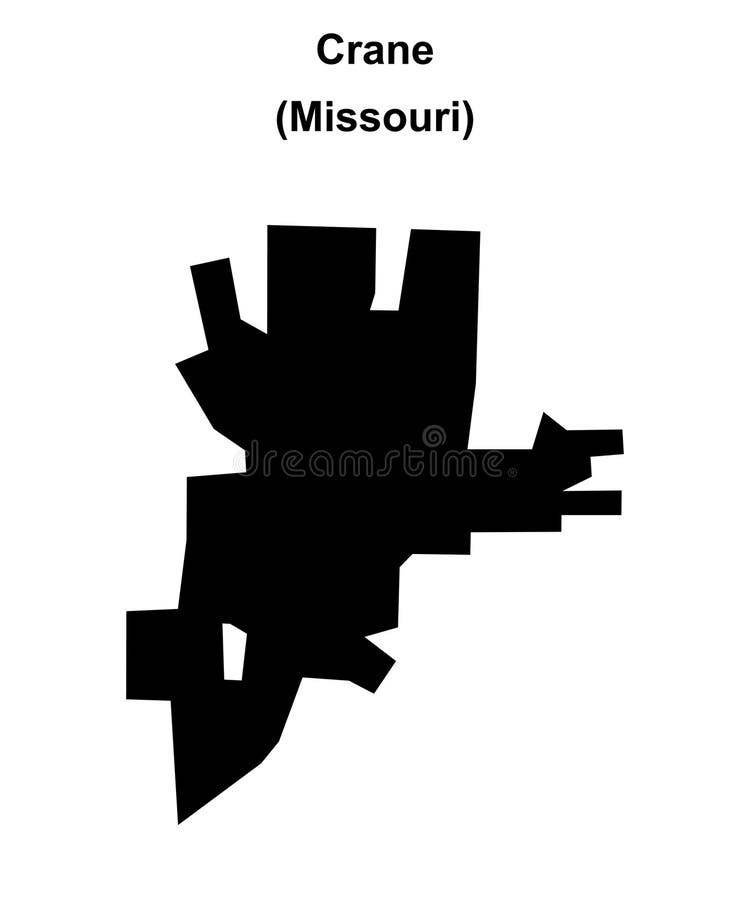 Crane
(Missouri)

dreamstime