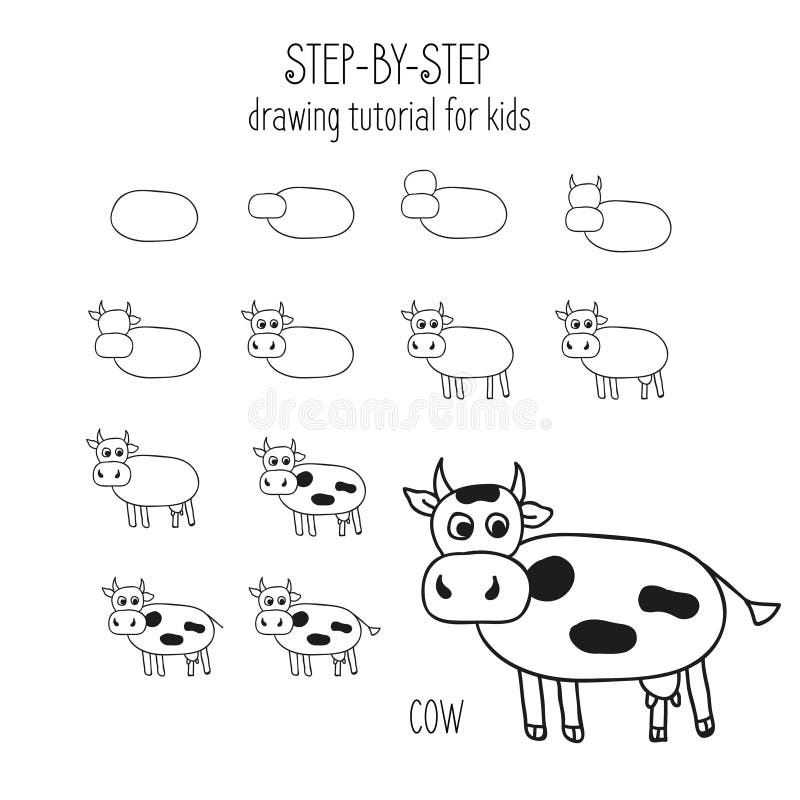 STEP-BY-STEP
drawing tutorial for kids

dreamstime

COW