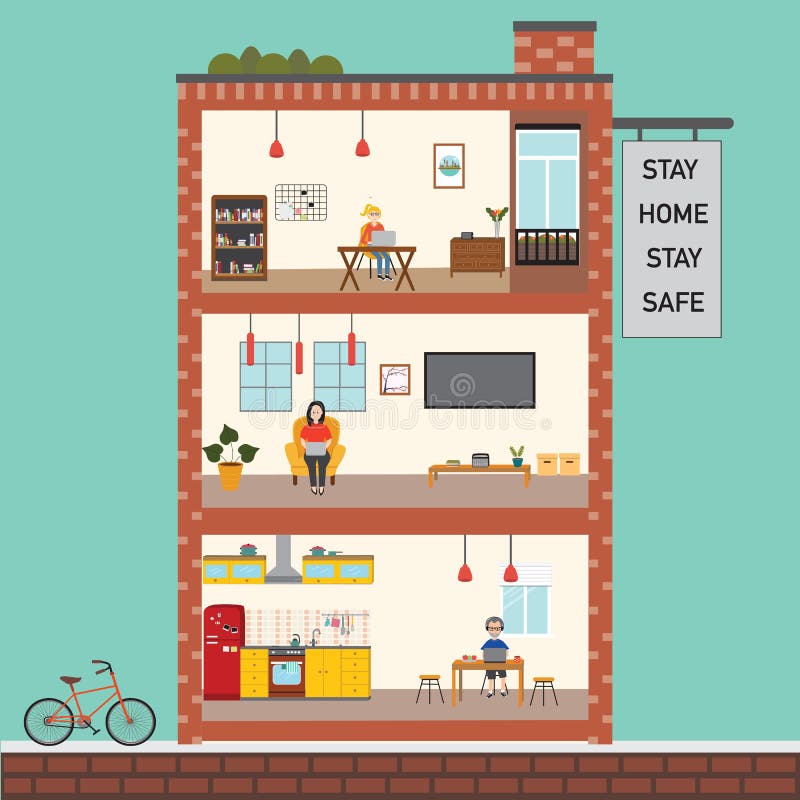 STAY
HOME
STAY
SAFE

dreamstime