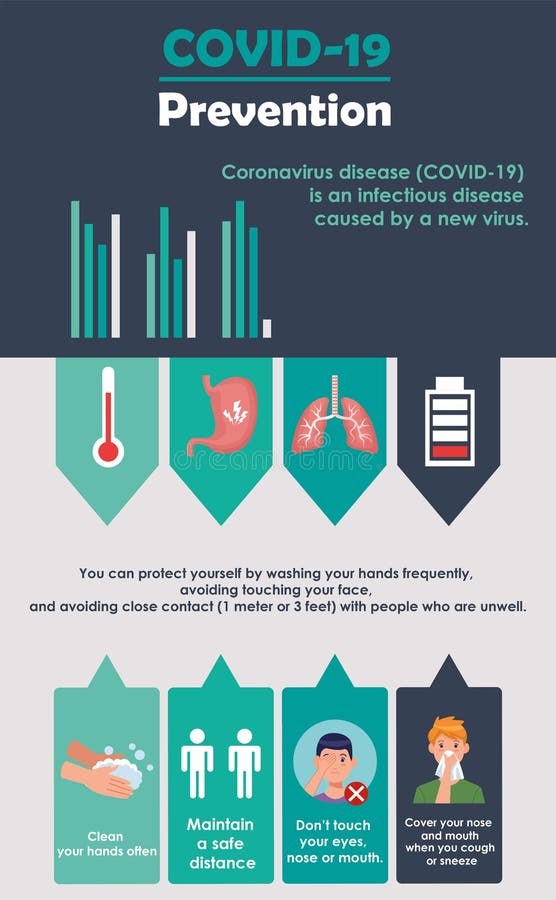 COVID-19
Prevention

Coronavirus disease (COVID-19) is an infectious disease caused by a new virus.

dreamstime

You can protect yourself by washing your hands frequently, avoiding touching your face, and avoiding close contact (1 meter or 3 feet) with people who are unwell.

Clean your hands often

Maintain a safe distance

Don't touch your eyes, nose or mouth.

Cover your nose and mouth when you cough or sneeze