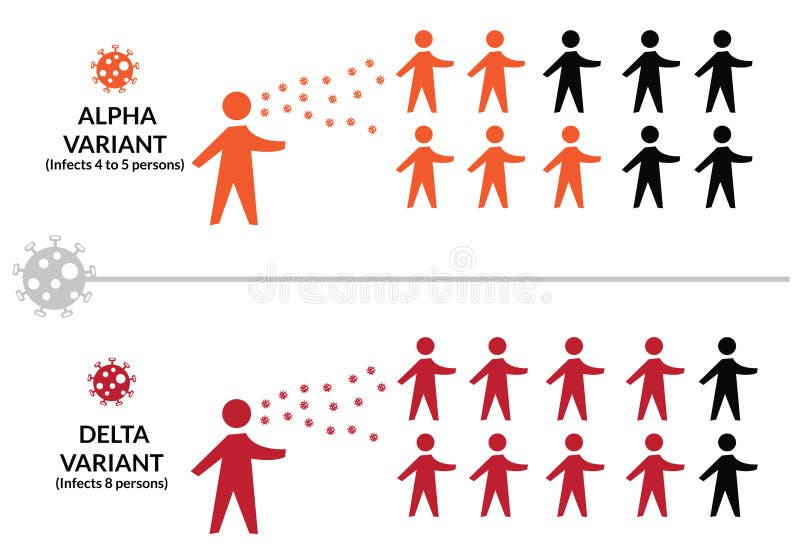 ALPHA VARIANT
(Infects 4 to 5 persons)

dreamstime

DELTA VARIANT
(Infects 8 persons)