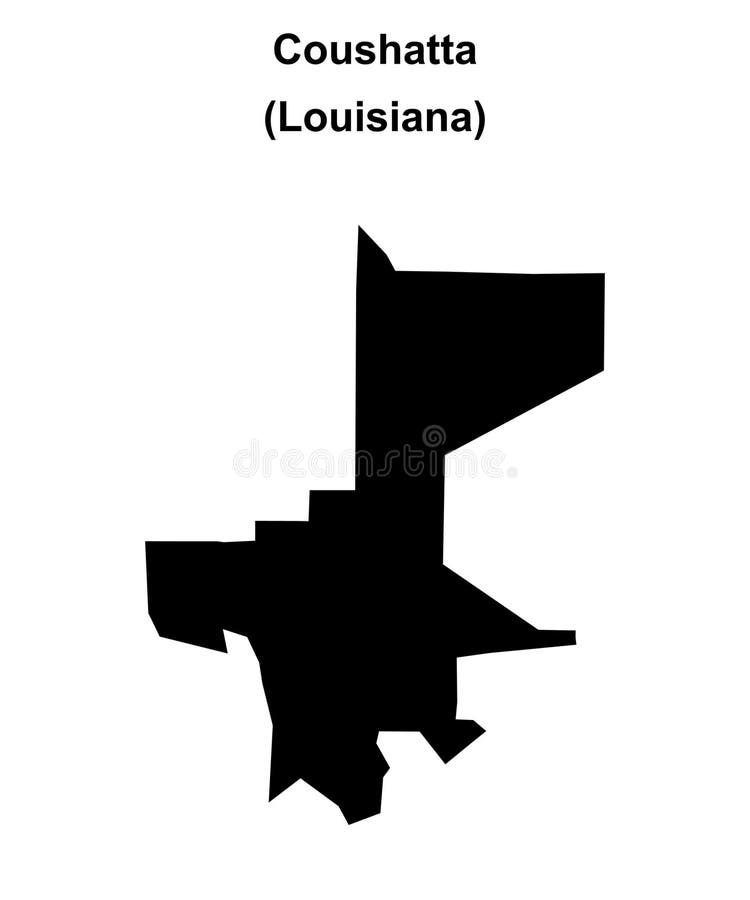 Coushatta
(Louisiana)

dreamstime.