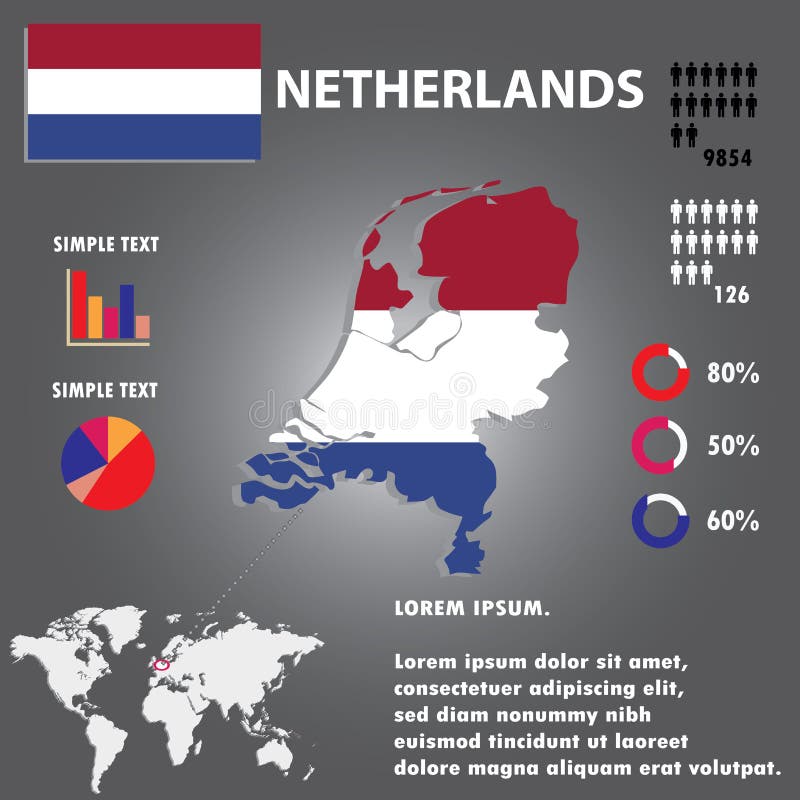 NETHERLANDS

9854

126

SIMPLE TEXT

SIMPLE TEXT

80%

50%

60%

dreamstime

LOREM IPSUM.

Lorem ipsum dolor sit amet, consectetuer adipiscing elit, sed diam nonummy nibh euismod tincidunt ut laoreet dolore magna aliquam erat volutpat.