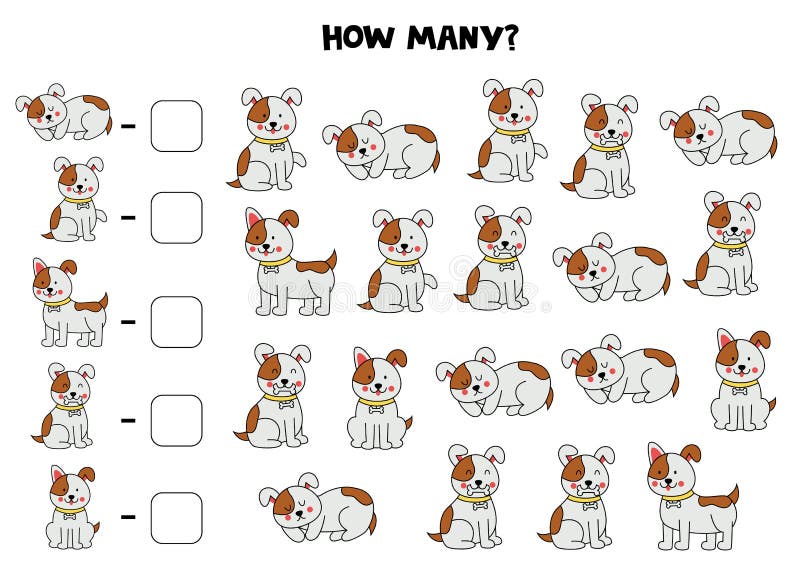 HOW MANY?

-

-

-

-

-