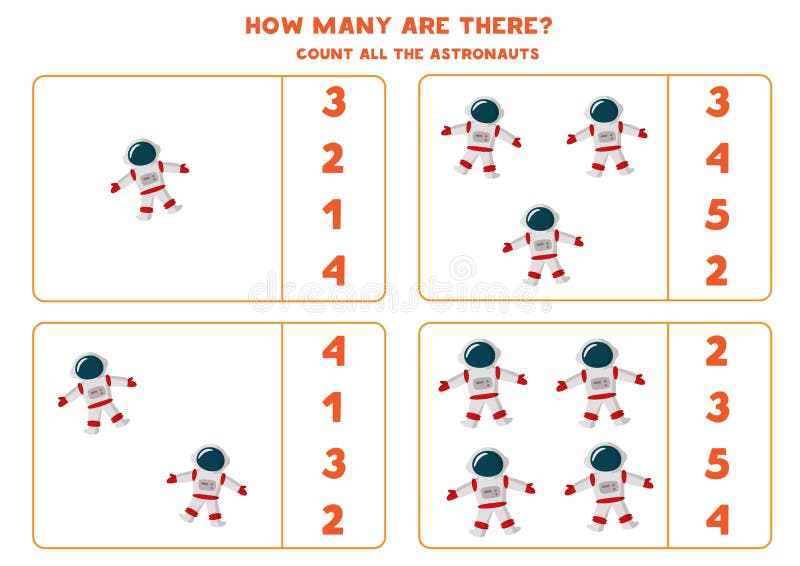 HOW MANY ARE THERE?
COUNT ALL THE ASTRONAUTS

3
2
1
4

3
4
5
2

dreamstime

4
1
3
2

2
3
5
4