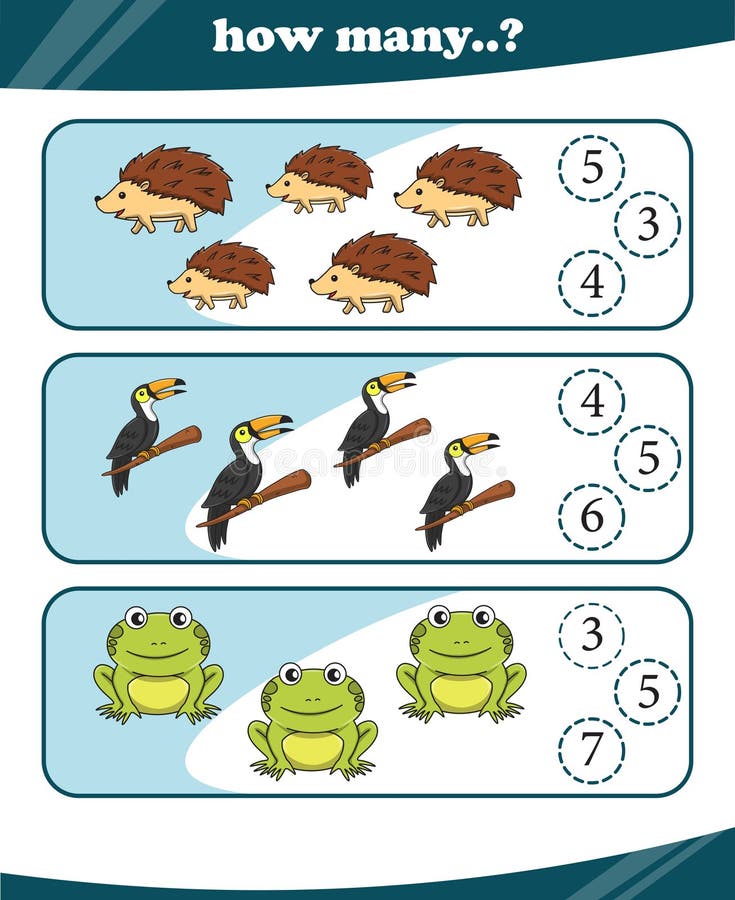 how many..?

5
3
4

4
5
6

3
5
7