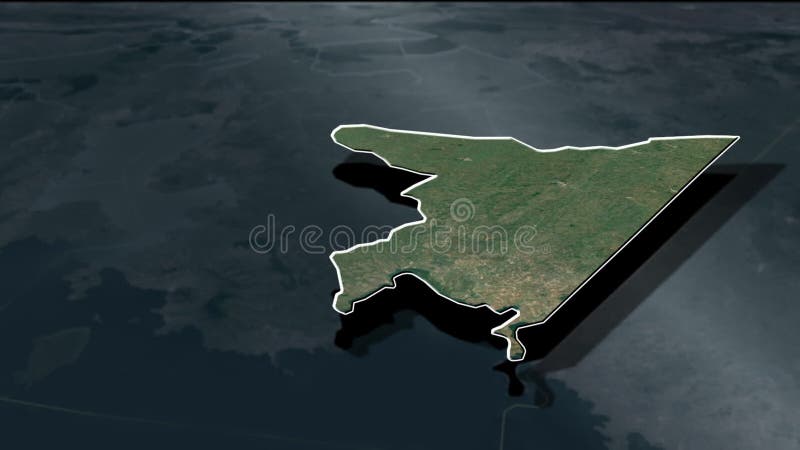 dreamstime