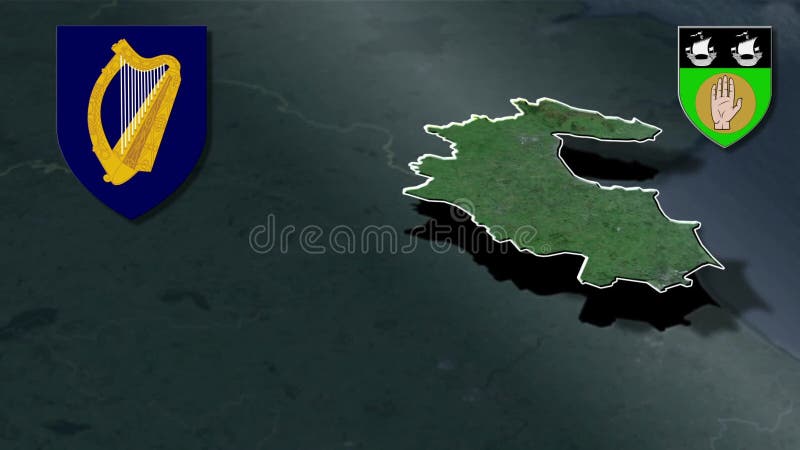 dreamstime