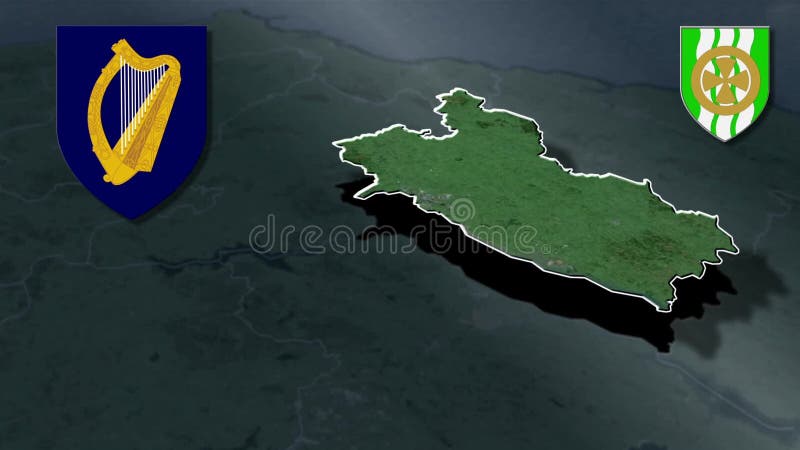 dreamstime