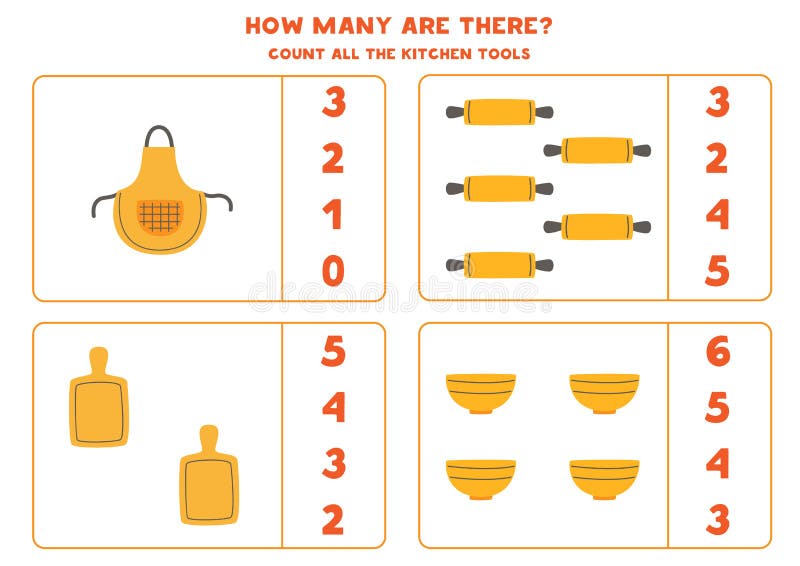 HOW MANY ARE THERE?
COUNT ALL THE KITCHEN TOOLS

3
2
1
0

3
2
4
5

dreamstime

5
4
3
2

6
5
4
3