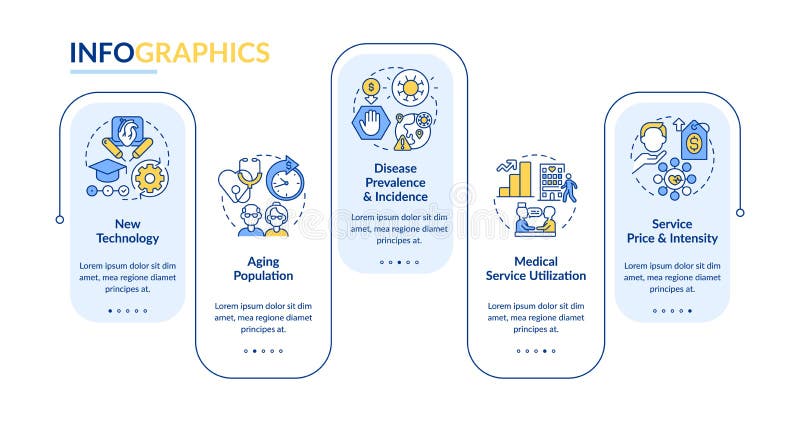 INFOGRAPHICS

New Technology

Lorem ipsum dolor sit dim amet, mea regione diamet principes at.

Aging Population

Lorem ipsum dolor sit dim amet, mea regione diamet principes at.

Disease Prevalence & Incidence

Lorem ipsum dolor sit dim amet, mea regione diamet principes at.

Medical Service Utilization

Lorem ipsum dolor sit dim amet, mea regione diamet principes at.

Service Price & Intensity

Lorem ipsum dolor sit dim amet, mea regione diamet principes at.