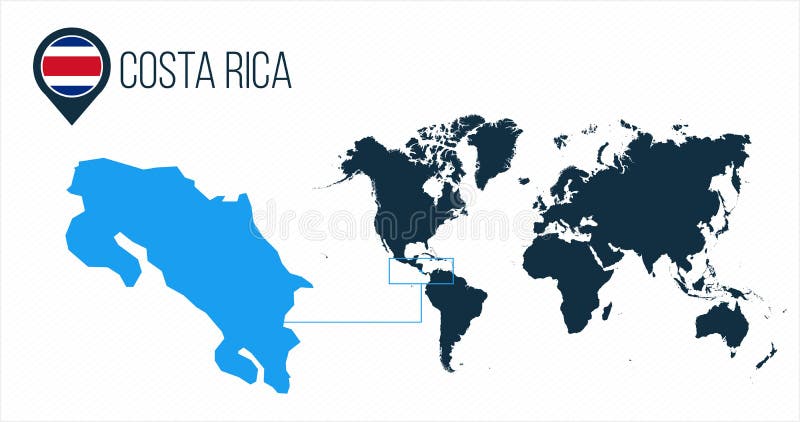 COSTA RICA

dreamstime