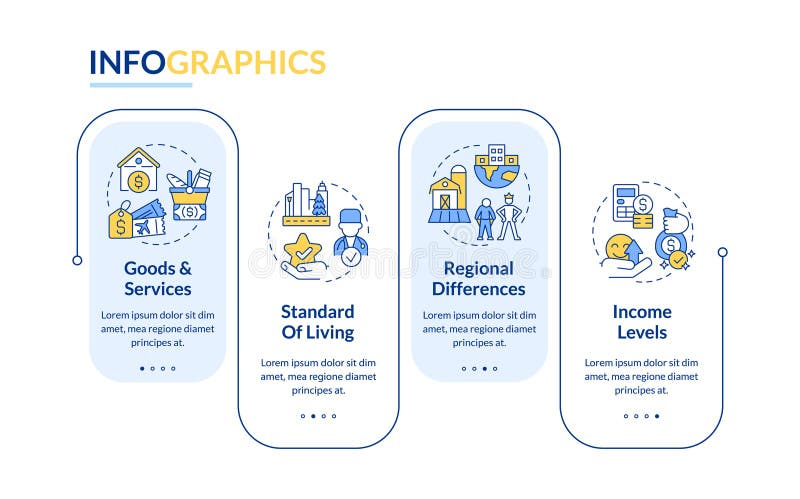 INFOGRAPHICS

Goods & Services

Lorem ipsum dolor sit dim amet, mea regione diamet principes at.

Standard Of Living

Lorem ipsum dolor sit dim amet, mea regione diamet principes at.

Regional Differences

Lorem ipsum dolor sit dim amet, mea regione diamet principes at.

Income Levels

Lorem ipsum dolor sit dim amet, mea regione diamet principes at.