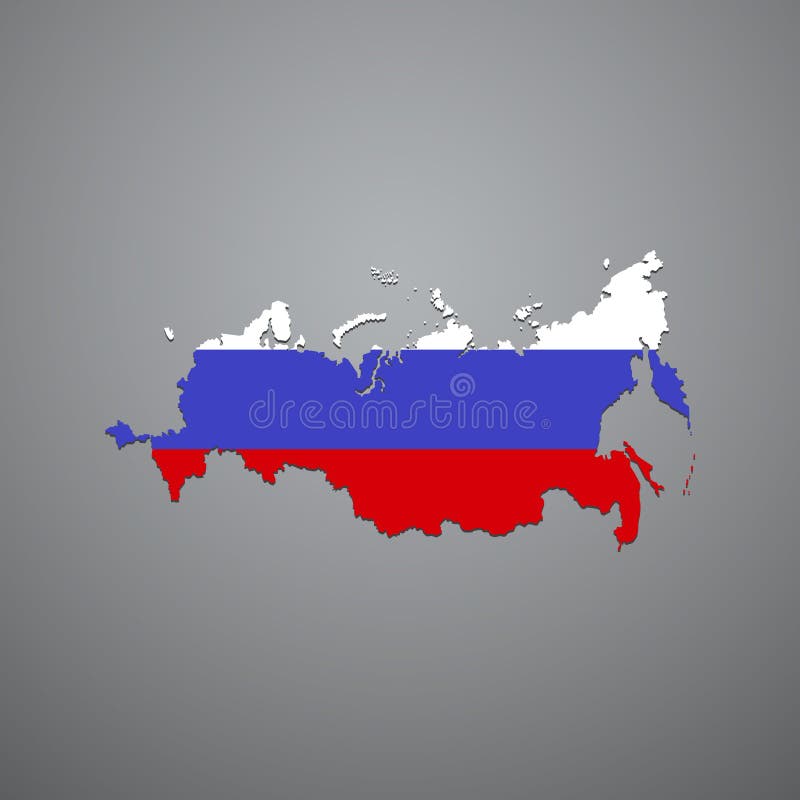 dreamstime