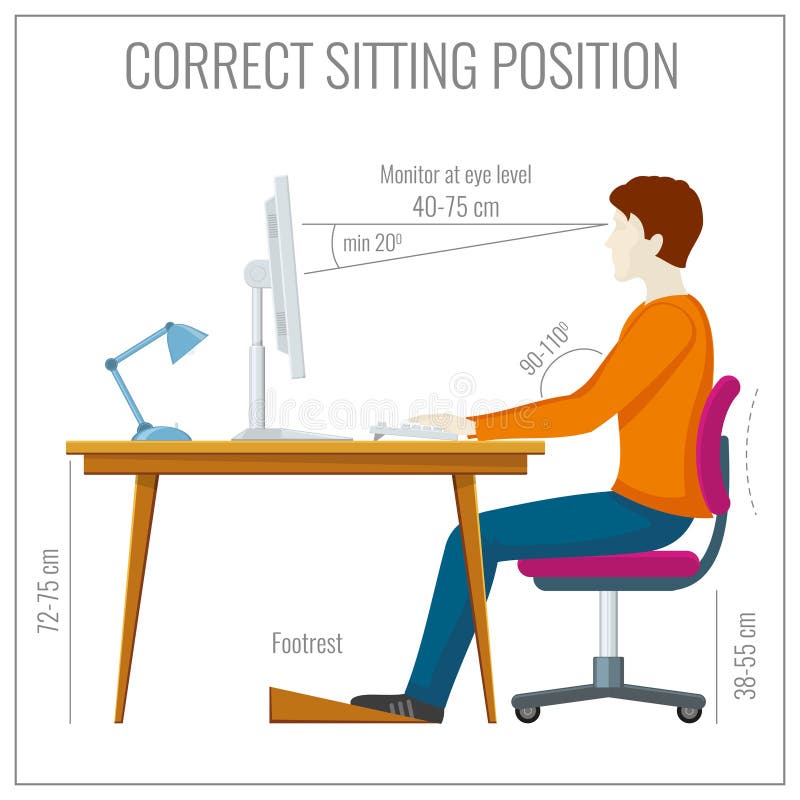 CORRECT SITTING POSITION

Monitor at eye level
40-75 cm

min $20^0$

$90\text{-}110^0$

dreamstime

72-75 cm

Footrest

38-55 cm