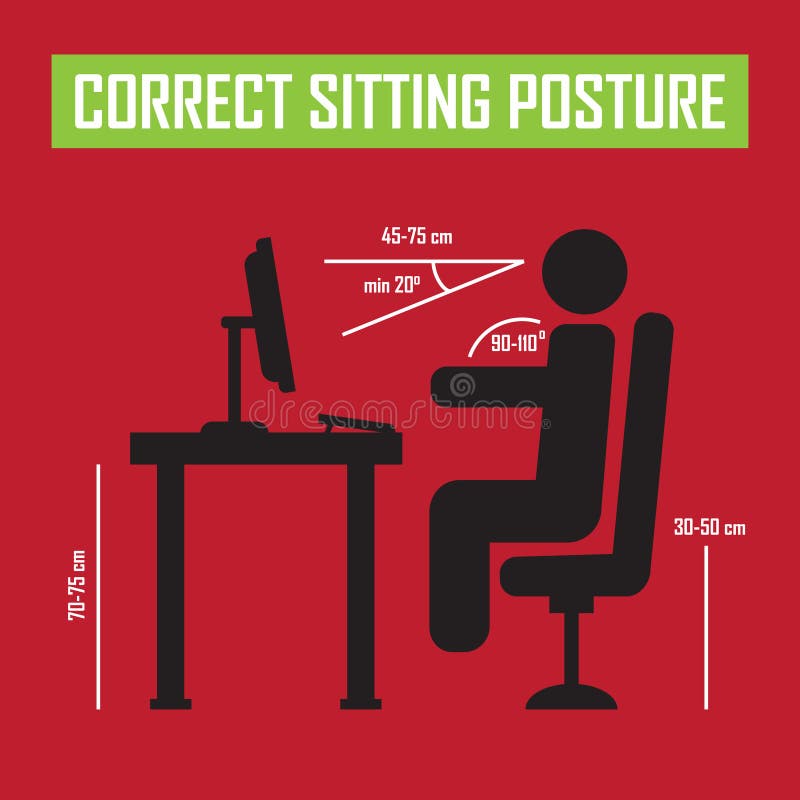 CORRECT SITTING POSTURE

45-75 cm

min 20°

90-110°

dreamstime

70-75 cm

30-50 cm