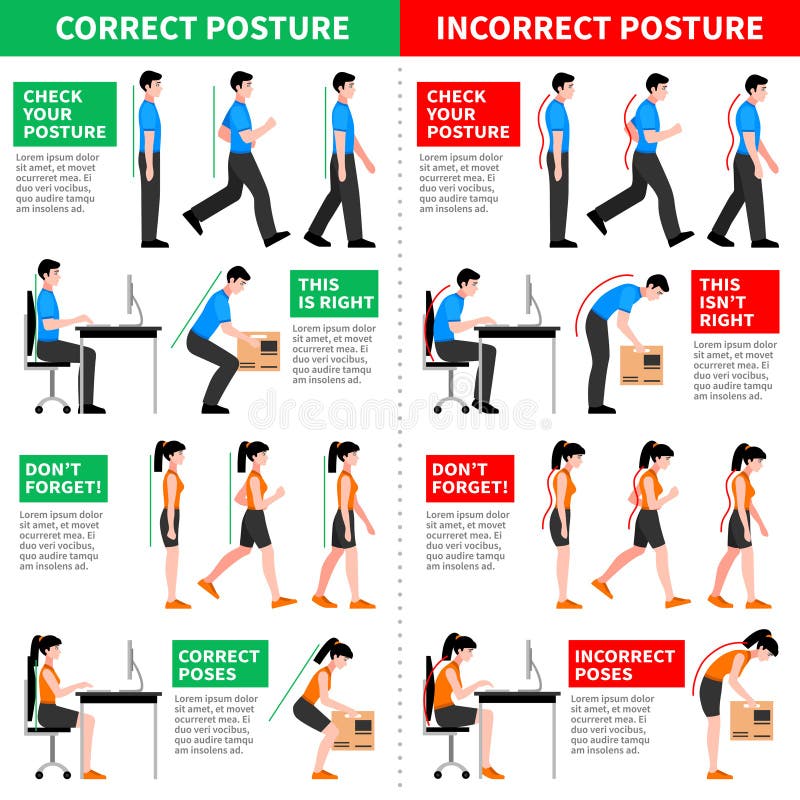 CORRECT POSTURE

CHECK YOUR POSTURE

Lorem ipsum dolor sit amet, et movet ocurreret mea. Ei duo veri vocibus, quo audire tamqu am insolens ad.

THIS IS RIGHT

Lorem ipsum dolor sit amet, et movet ocurreret mea. Ei duo veri vocibus, quo audire tamqu am insolens ad.

DON'T FORGET!

Lorem ipsum dolor sit amet, et movet ocurreret mea. Ei duo veri vocibus, quo audire tamqu am insolens ad.

CORRECT POSES

Lorem ipsum dolor sit amet, et movet ocurreret mea. Ei duo veri vocibus, quo audire tamqu am insolens ad.

INCORRECT POSTURE

CHECK YOUR POSTURE

Lorem ipsum dolor sit amet, et movet ocurreret mea. Ei duo veri vocibus, quo audire tamqu am insolens ad.

THIS ISN'T RIGHT

Lorem ipsum dolor sit amet, et movet ocurreret mea. Ei duo veri vocibus, quo audire tamqu am insolens ad.

DON'T FORGET!

Lorem ipsum dolor sit amet, et movet ocurreret mea. Ei duo veri vocibus, quo audire tamqu am insolens ad.

INCORRECT POSES

Lorem ipsum dolor sit amet, et movet ocurreret mea. Ei duo veri vocibus, quo audire tamqu am insolens ad.

dreamstime