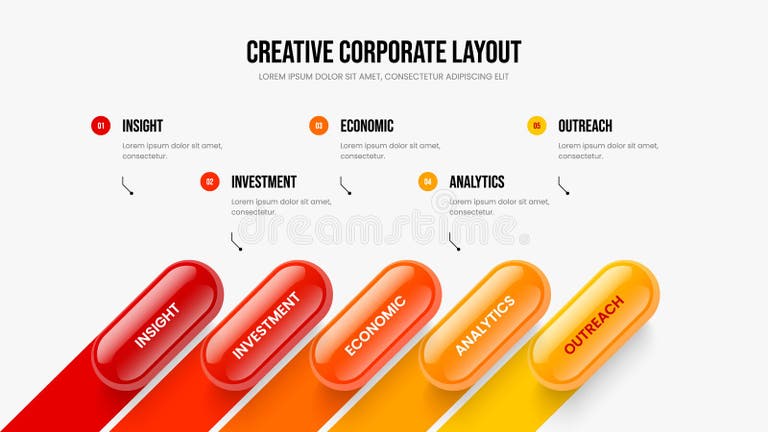 CREATIVE CORPORATE LAYOUT
LOREM IPSUM DOLOR SIT AMET, CONSECTETUR ADIPISCING ELIT

01 INSIGHT
Lorem ipsum dolor sit amet, consectetur.

02 INVESTMENT
Lorem ipsum dolor sit amet, consectetur.

03 ECONOMIC
Lorem ipsum dolor sit amet, consectetur.

04 ANALYTICS
Lorem ipsum dolor sit amet, consectetur.

05 OUTREACH
Lorem ipsum dolor sit amet, consectetur.

dreamstime

INSIGHT
INVESTMENT
ECONOMIC
ANALYTICS
OUTREACH