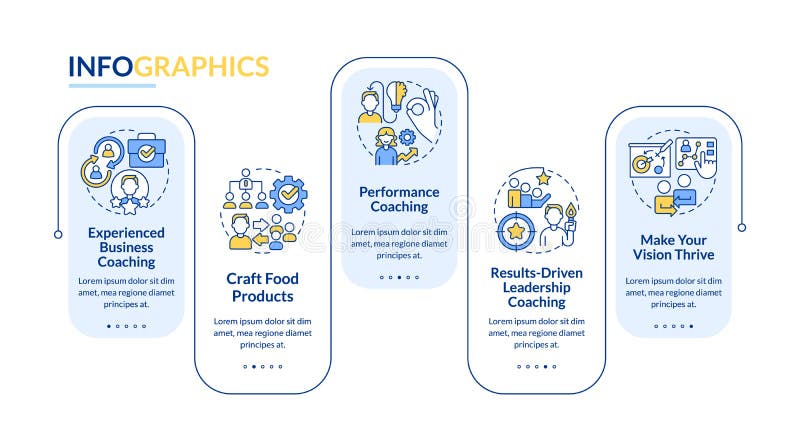 INFOGRAPHICS

Experienced Business Coaching

Lorem ipsum dolor sit dim amet, mea regione diamet principes at.

Craft Food Products

Lorem ipsum dolor sit dim amet, mea regione diamet principes at.

Performance Coaching

Lorem ipsum dolor sit dim amet, mea regione diamet principes at.

Results-Driven Leadership Coaching

Lorem ipsum dolor sit dim amet, mea regione diamet principes at.

Make Your Vision Thrive

Lorem ipsum dolor sit dim amet, mea regione diamet principes at.