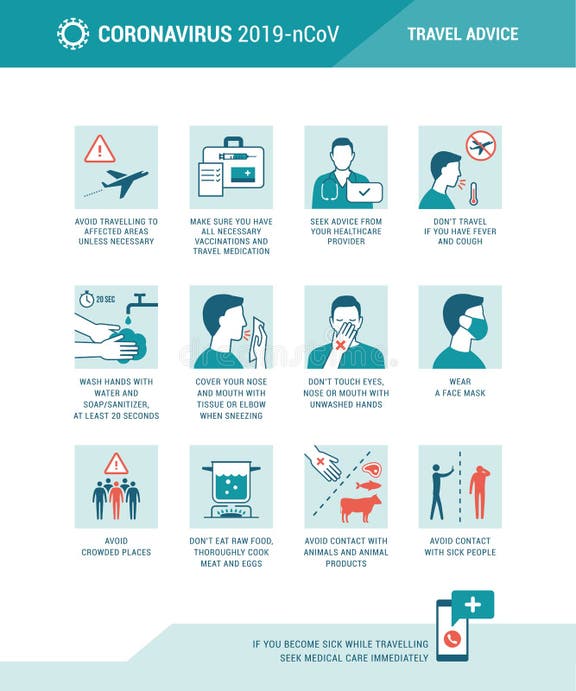 CORONAVIRUS 2019-nCoV

TRAVEL ADVICE

AVOID TRAVELLING TO AFFECTED AREAS UNLESS NECESSARY

MAKE SURE YOU HAVE ALL NECESSARY VACCINATIONS AND TRAVEL MEDICATION

SEEK ADVICE FROM YOUR HEALTHCARE PROVIDER

DON'T TRAVEL IF YOU HAVE FEVER AND COUGH

20 SEC

WASH HANDS WITH WATER AND SOAP/SANITIZER, AT LEAST 20 SECONDS

COVER YOUR NOSE AND MOUTH WITH TISSUE OR ELBOW WHEN SNEEZING

DON'T TOUCH EYES, NOSE OR MOUTH WITH UNWASHED HANDS

WEAR A FACE MASK

AVOID CROWDED PLACES

DON'T EAT RAW FOOD, THOROUGHLY COOK MEAT AND EGGS

AVOID CONTACT WITH ANIMALS AND ANIMAL PRODUCTS

AVOID CONTACT WITH SICK PEOPLE

IF YOU BECOME SICK WHILE TRAVELLING SEEK MEDICAL CARE IMMEDIATELY