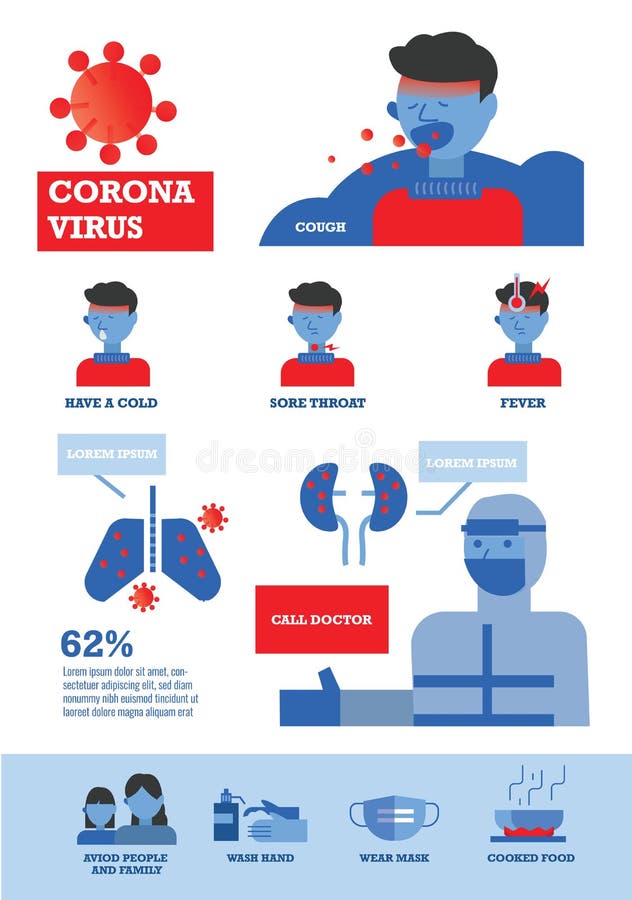 CORONA VIRUS

COUGH

HAVE A COLD

SORE THROAT

FEVER

LOREM IPSUM

dreamstime

LOREM IPSUM

CALL DOCTOR

62%

Lorem ipsum dolor sit amet, consectetuer adipiscing elit, sed diam nonummy nibh euismod tincidunt ut laoreet dolore magna aliquam erat

AVIOD PEOPLE AND FAMILY

WASH HAND

WEAR MASK

COOKED FOOD