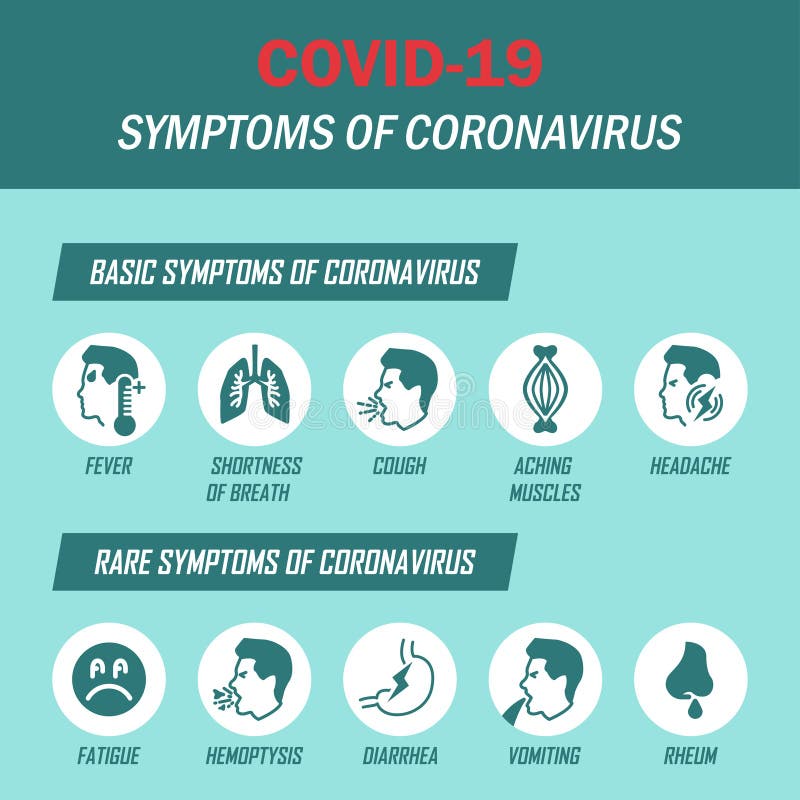 COVID-19
SYMPTOMS OF CORONAVIRUS

BASIC SYMPTOMS OF CORONAVIRUS

FEVER

SHORTNESS OF BREATH

COUGH

ACHING MUSCLES

HEADACHE

RARE SYMPTOMS OF CORONAVIRUS

FATIGUE

HEMOPTYSIS

DIARRHEA

VOMITING

RHEUM