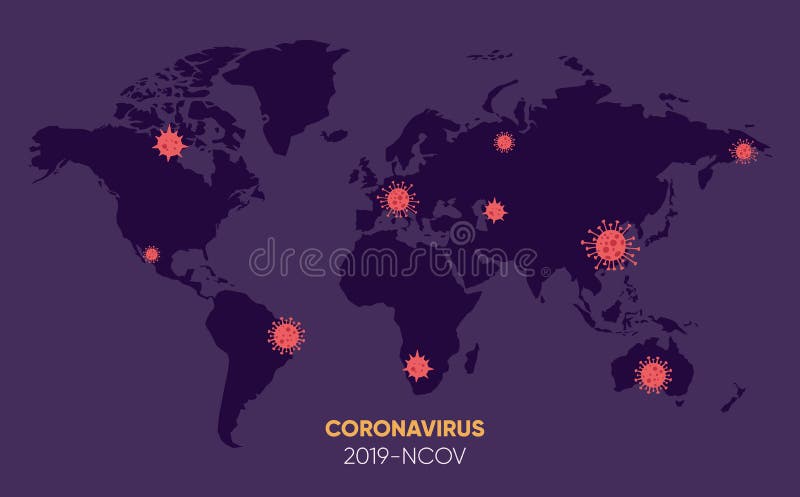 dreamstime

CORONAVIRUS
2019-NCOV