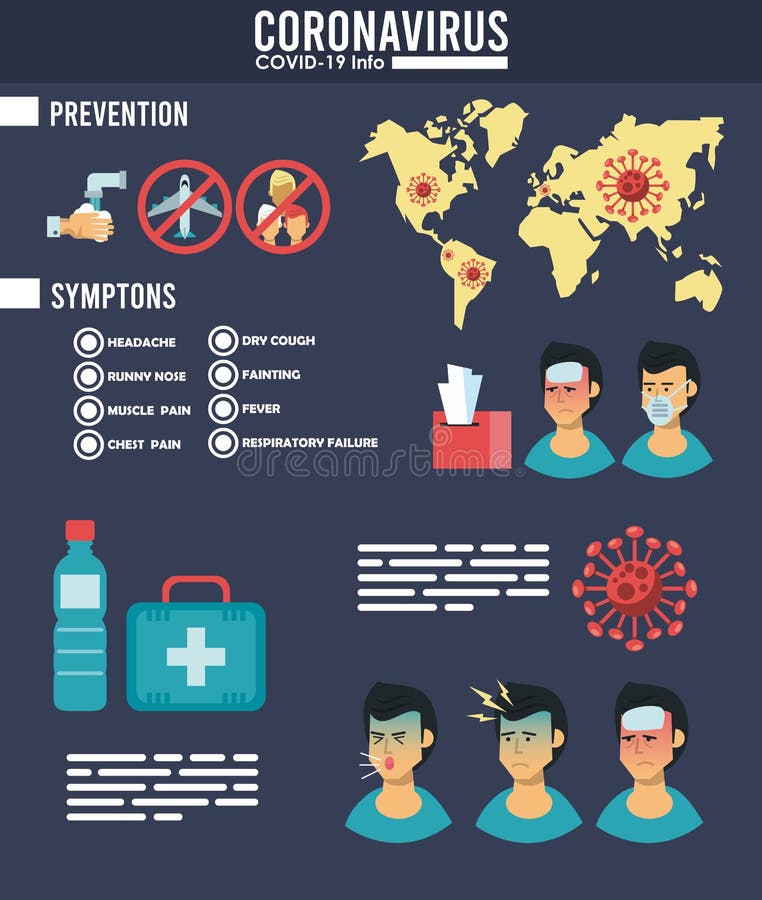 CORONAVIRUS
COVID-19 Info

PREVENTION

SYMPTONS

HEADACHE
RUNNY NOSE
MUSCLE PAIN
CHEST PAIN
DRY COUGH
FAINTING
FEVER
RESPIRATORY FAILURE

dreamstime