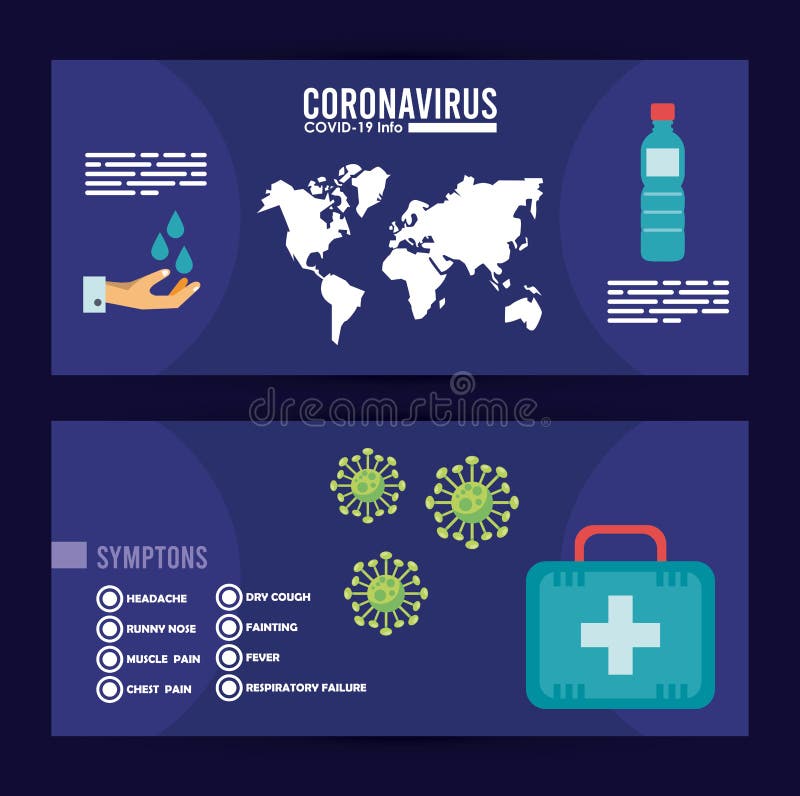 CORONAVIRUS
COVID-19 Info

dreamstime

SYMPTONS

HEADACHE
RUNNY NOSE
MUSCLE PAIN
CHEST PAIN

DRY COUGH
FAINTING
FEVER
RESPIRATORY FAILURE