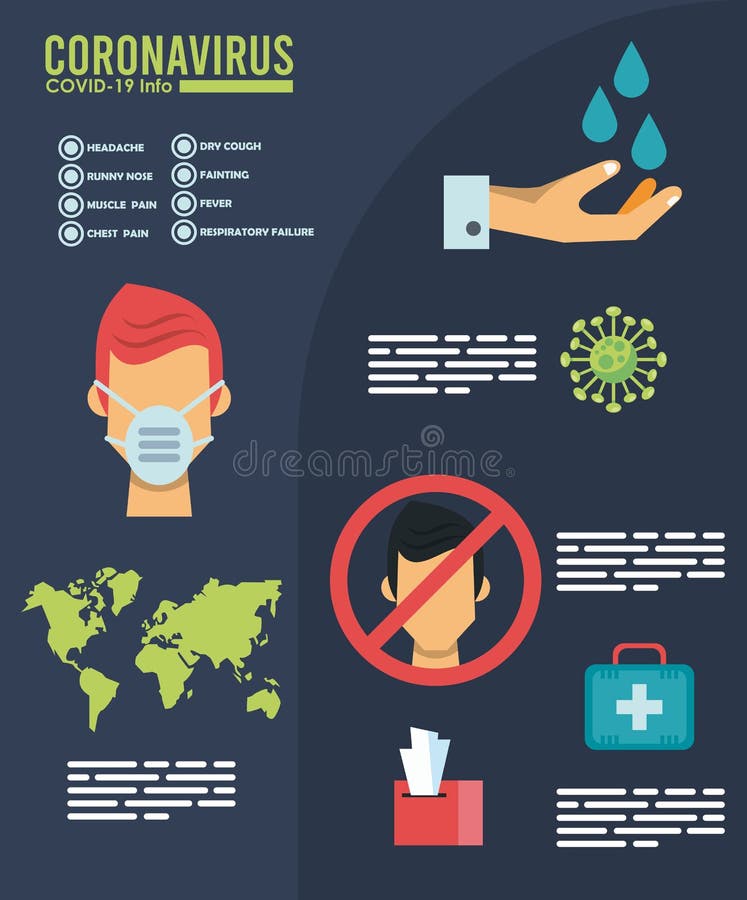 CORONAVIRUS
COVID-19 Info

HEADACHE
RUNNY NOSE
MUSCLE PAIN
CHEST PAIN

DRY COUGH
FAINTING
FEVER
RESPIRATORY FAILURE

dreamstime