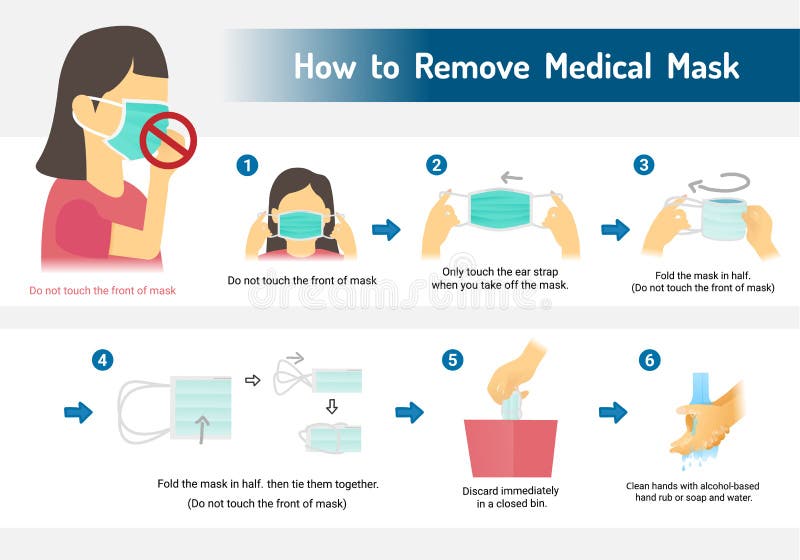 How to Remove Medical Mask

Do not touch the front of mask

1

Do not touch the front of mask

2

Only touch the ear strap when you take off the mask.

3

Fold the mask in half. (Do not touch the front of mask)

dreamstime

4

Fold the mask in half. then tie them together. (Do not touch the front of mask)

5

Discard immediately in a closed bin.

6

Clean hands with alcohol-based hand rub or soap and water.