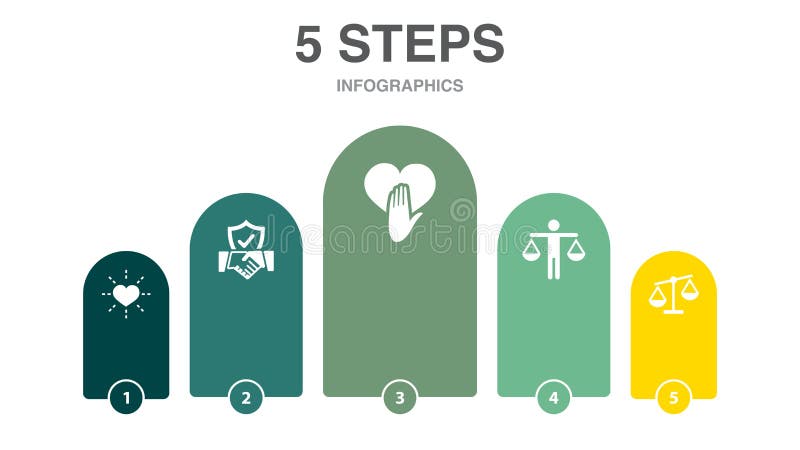 5 STEPS
INFOGRAPHICS

dreamstime

1
2
3
4
5