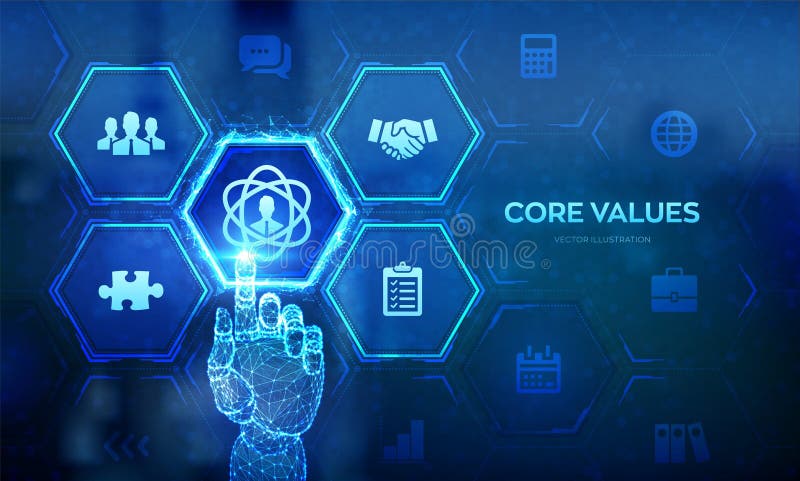 CORE VALUES
VECTOR ILLUSTRATION
dreamstime